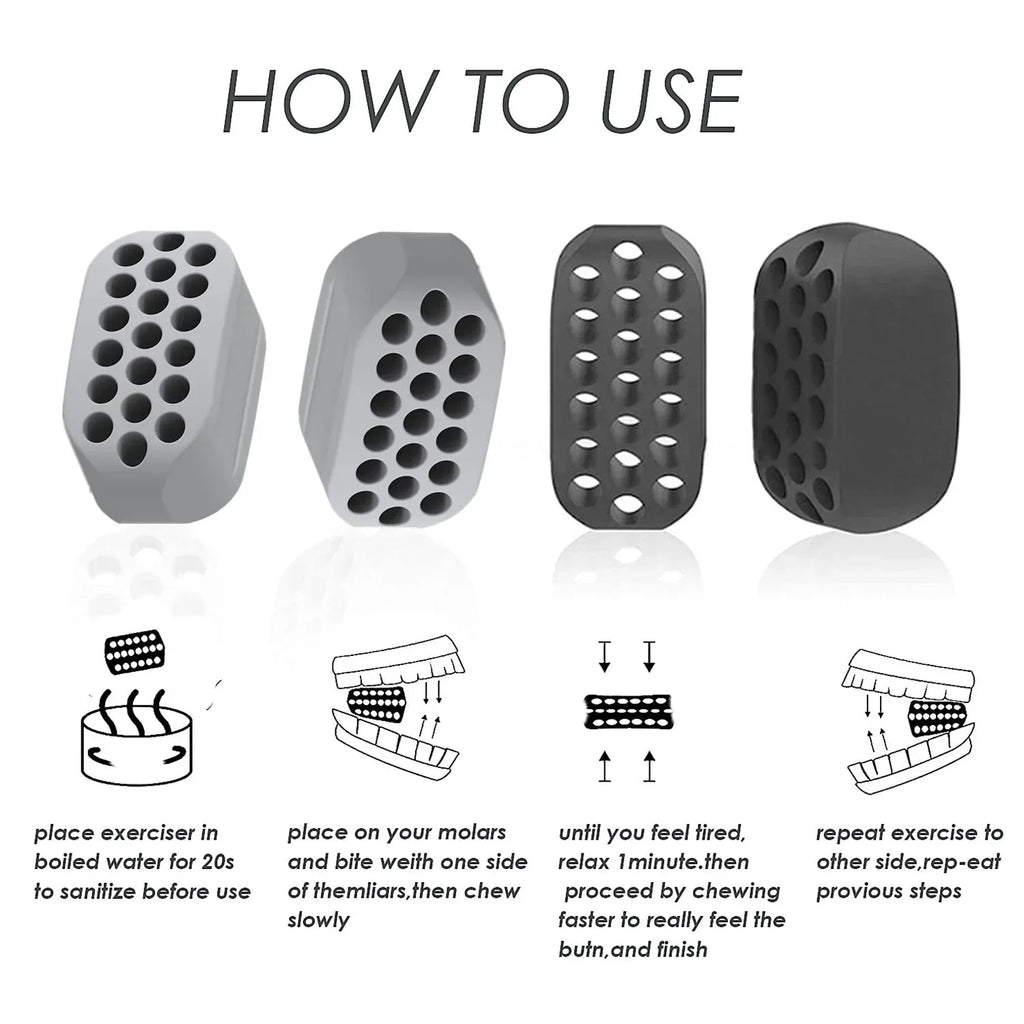 HOW TO USE

place exerciser in boiled water for 20s to sanitize before use

place on your molars and bite weith one side of themliars,then chew slowly

until you feel tired, relax 1minute.then proceed by chewing faster to really feel the butn,and finish

repeat exercise to other side,rep-eat provious steps